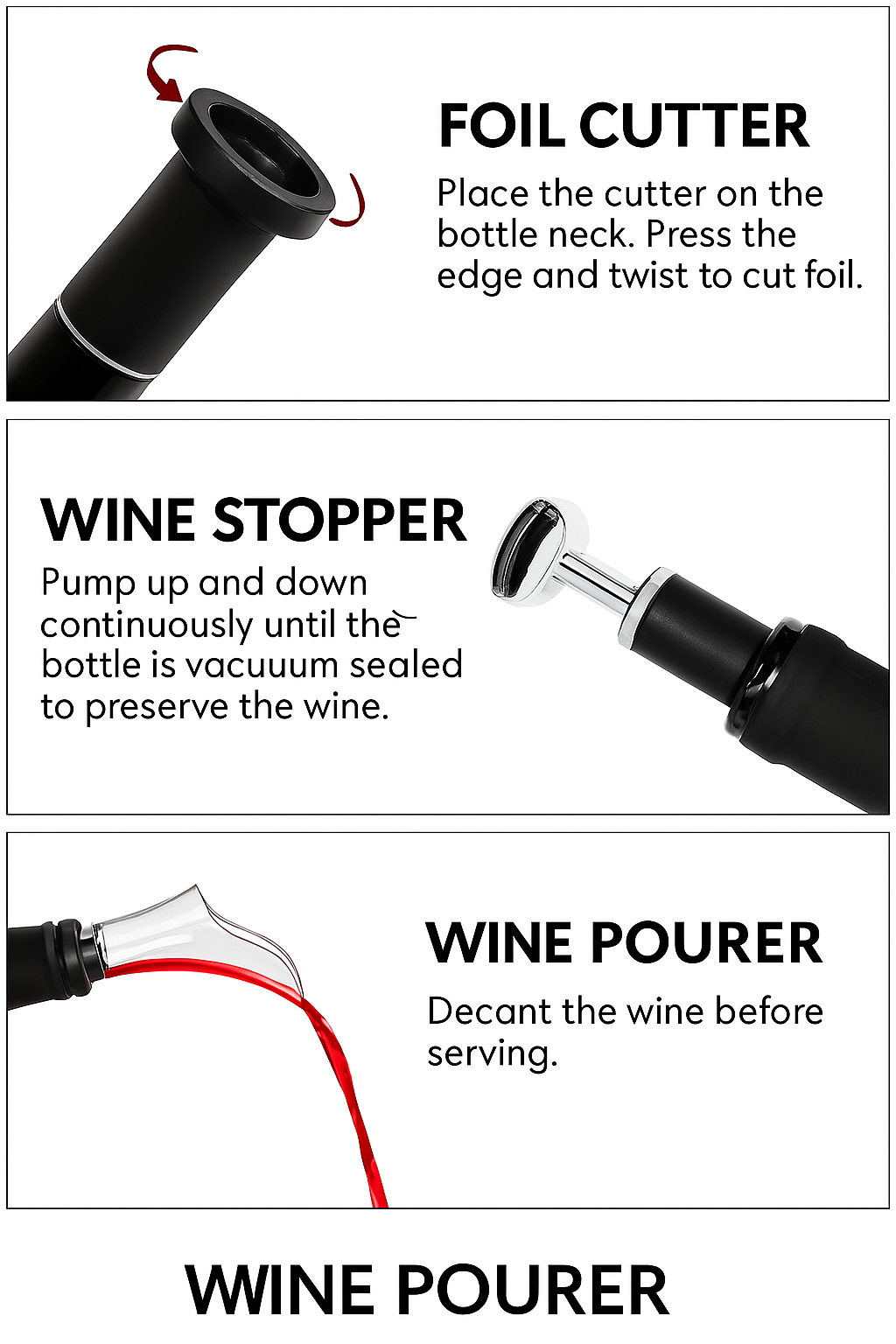 FOIL CUTTER

Place the cutter on the bottle neck. Press the edge and twist to cut foil.

WINE STOPPER

Pump up and down continuously until the bottle is vacuuum sealed to preserve the wine.

WINE POURER

Decant the wine before serving.

WINE POURER